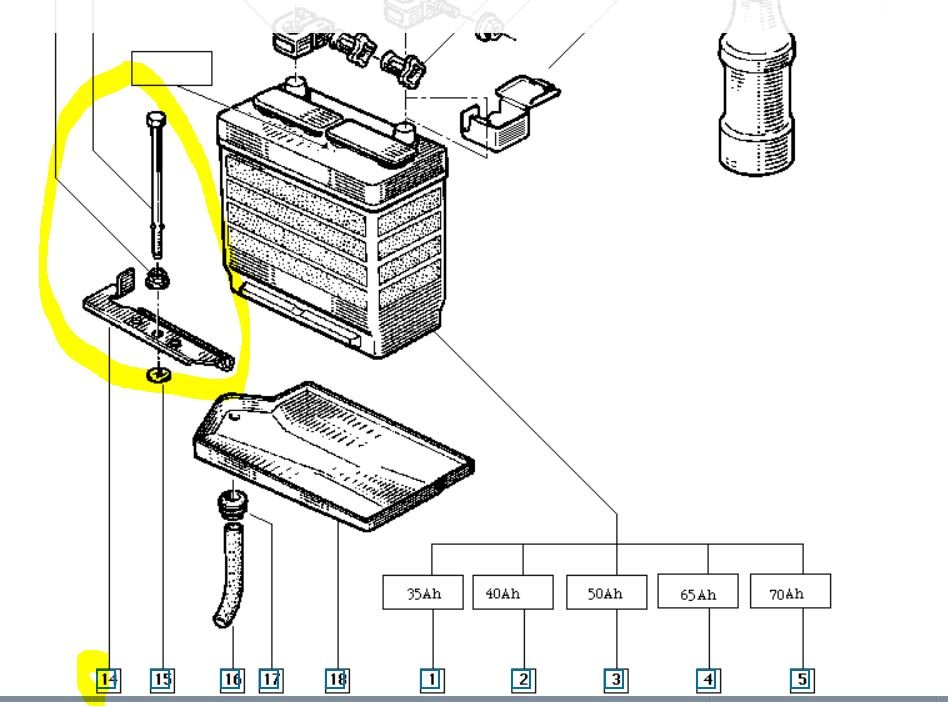 35Ah
40Ah
50Ah
65Ah
70Ah

14
15
16
17
18
1
2
3
4
5